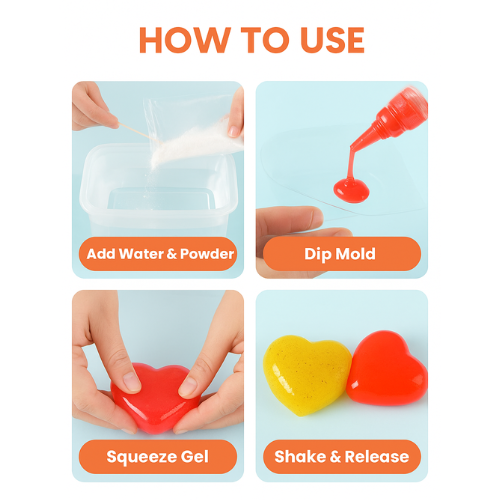 HOW TO USE

Add Water & Powder

Dip Mold

Squeeze Gel

Shake & Release